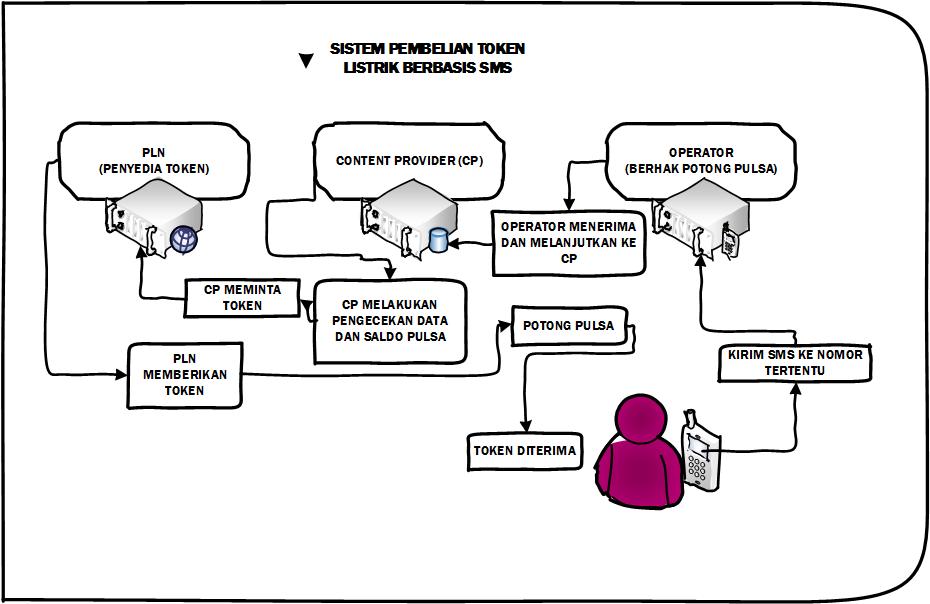 SISTEM PEMBELIAN TOKEN LISTRIK BERBASIS SMS

PLN
(PENYEDIA TOKEN)

CONTENT PROVIDER (CP)

OPERATOR
(BERHAK POTONG PULSA)

OPERATOR MENERIMA DAN MELANJUTKAN KE CP

CP MEMINTA TOKEN

CP MELAKUKAN PENGECEKAN DATA DAN SALDO PULSA

POTONG PULSA

PLN MEMBERIKAN TOKEN

KIRIM SMS KE NOMOR TERTENTU

TOKEN DITERIMA